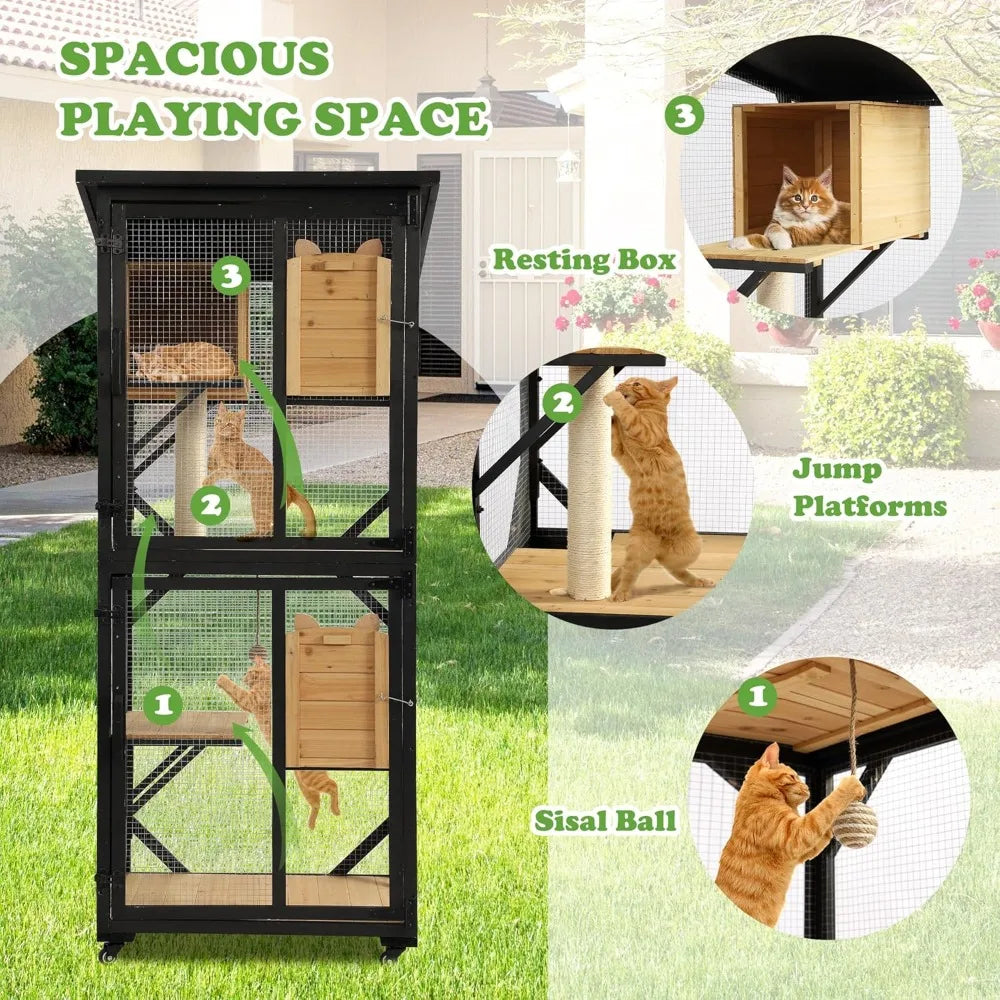 SPACIOUS PLAYING SPACE

3

2

1

3

Resting Box

2

Jump Platforms

1

Sisal Ball